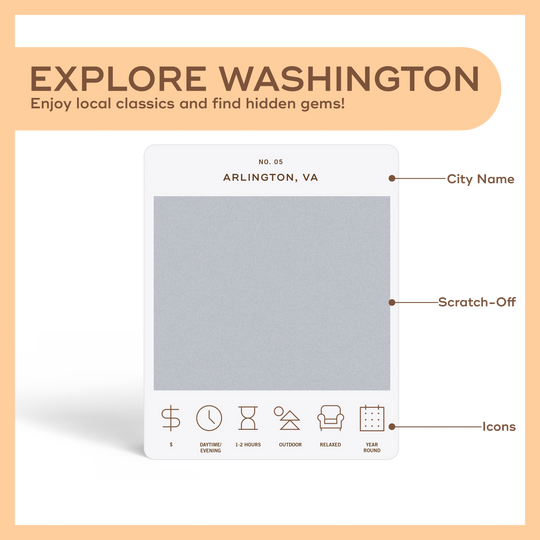 EXPLORE WASHINGTON
Enjoy local classics and find hidden gems!

NO. 05
ARLINGTON, VA

City Name

Scratch-Off

Icons

$ DAYTIME/ EVENING 1-2 HOURS OUTDOOR RELAXED YEAR ROUND