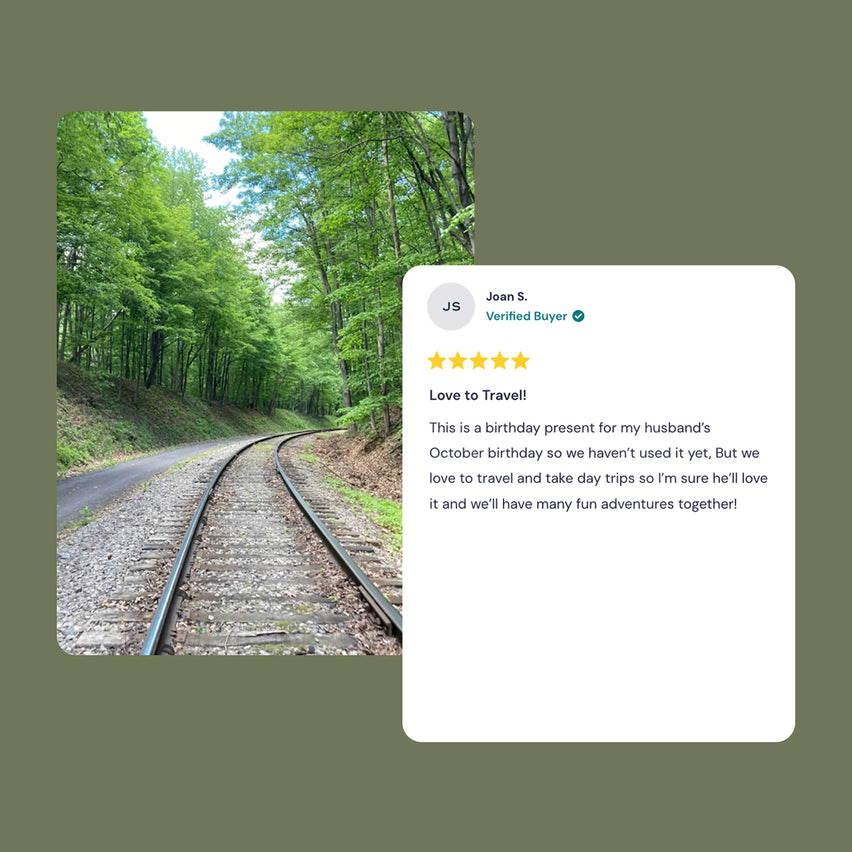 JS

Joan S.
Verified Buyer

Love to Travel!

This is a birthday present for my husband's October birthday so we haven't used it yet, But we love to travel and take day trips so I'm sure he'll love it and we'll have many fun adventures together!