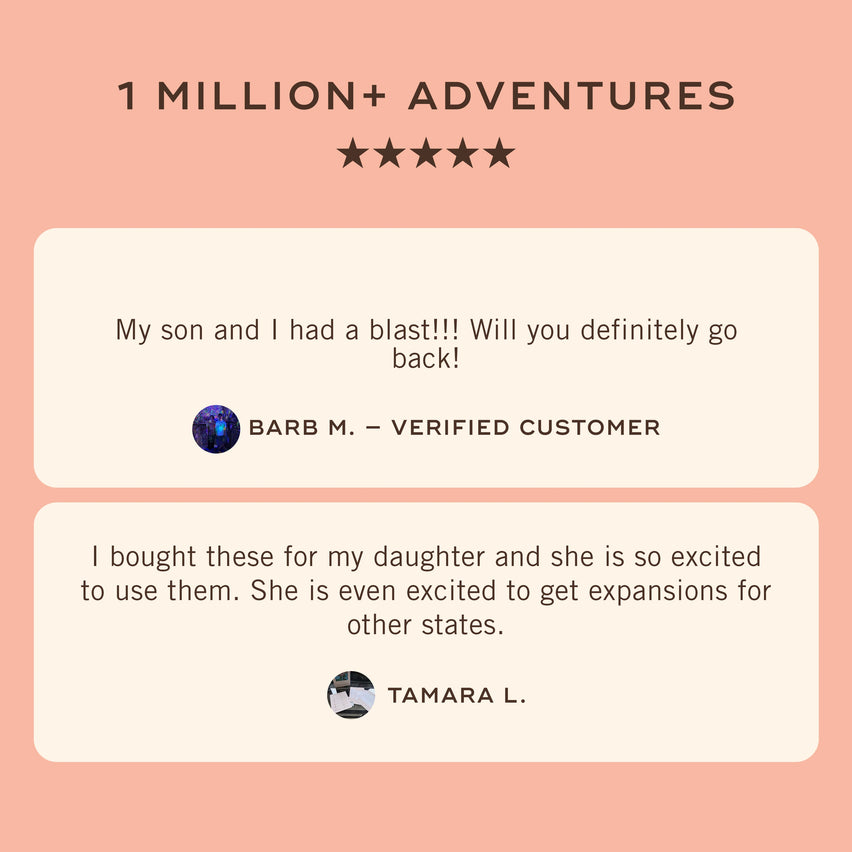 1 MILLION+ ADVENTURES

★★★★★

My son and I had a blast!!! Will you definitely go back!

BARB M. – VERIFIED CUSTOMER

I bought these for my daughter and she is so excited to use them. She is even excited to get expansions for other states.

TAMARA L.