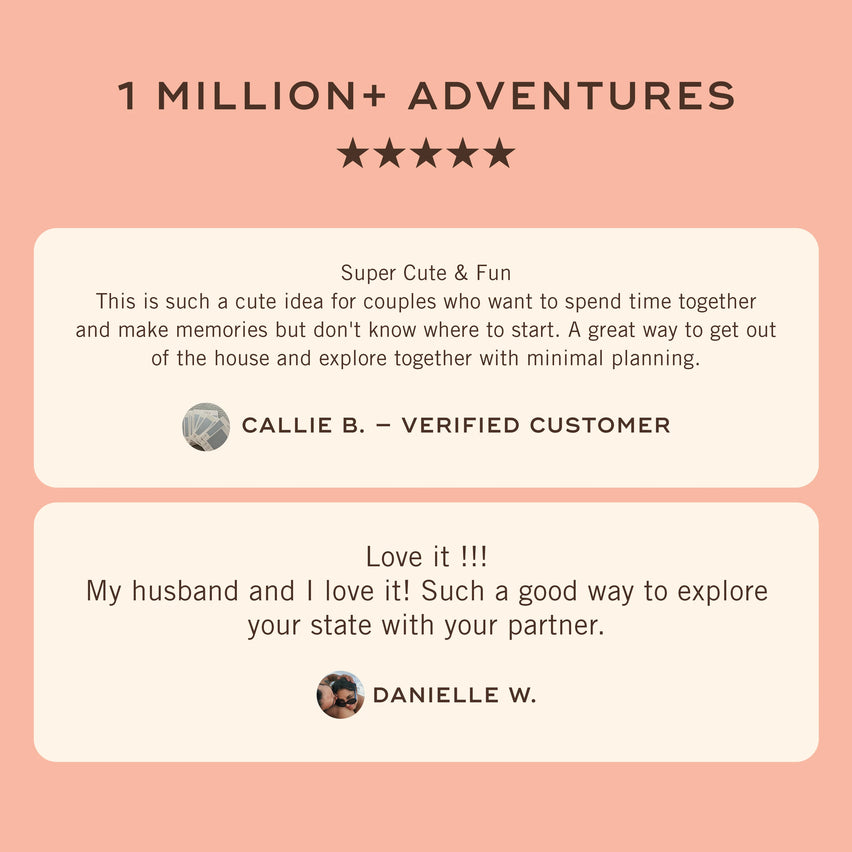 1 MILLION+ ADVENTURES

★★★★★

Super Cute & Fun

This is such a cute idea for couples who want to spend time together and make memories but don't know where to start. A great way to get out of the house and explore together with minimal planning.

CALLIE B. – VERIFIED CUSTOMER

Love it !!!

My husband and I love it! Such a good way to explore your state with your partner.

DANIELLE W.