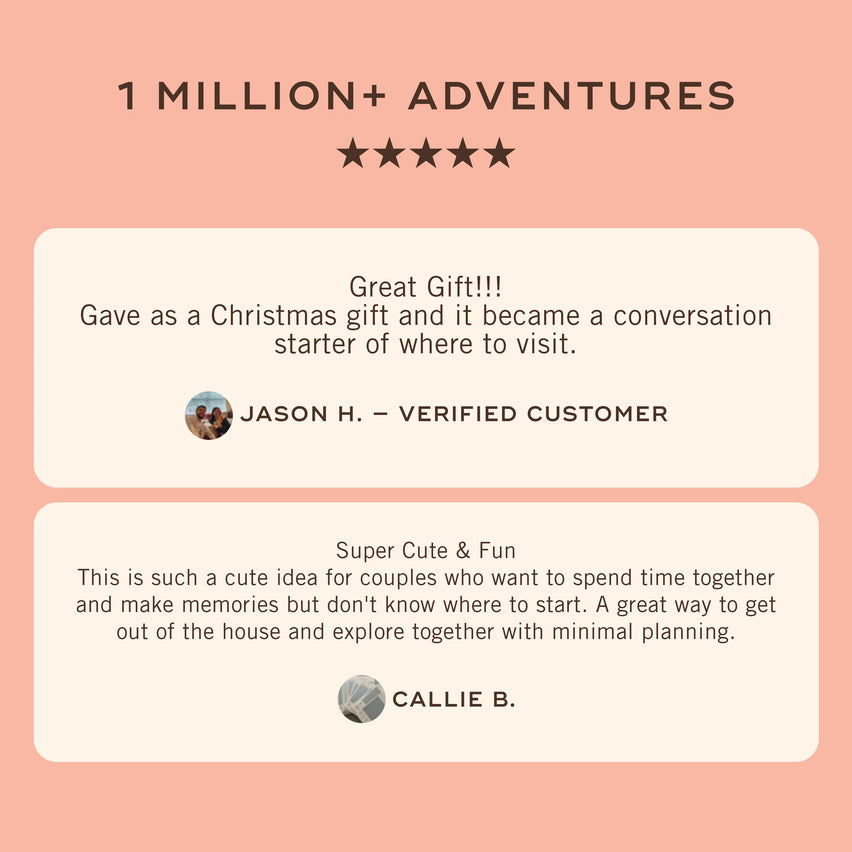 1 MILLION+ ADVENTURES

★★★★★

Great Gift!!!
Gave as a Christmas gift and it became a conversation starter of where to visit.

JASON H. – VERIFIED CUSTOMER

Super Cute & Fun
This is such a cute idea for couples who want to spend time together and make memories but don't know where to start. A great way to get out of the house and explore together with minimal planning.

CALLIE B.