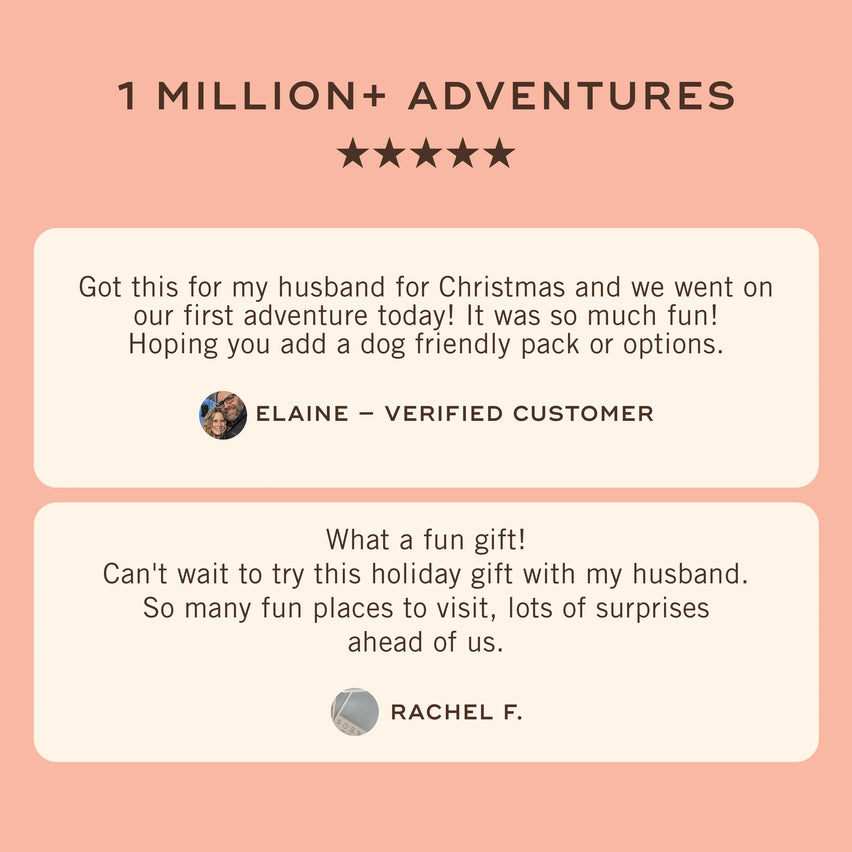 1 MILLION+ ADVENTURES

★★★★★

Got this for my husband for Christmas and we went on our first adventure today! It was so much fun! Hoping you add a dog friendly pack or options.

ELAINE – VERIFIED CUSTOMER

What a fun gift!
Can't wait to try this holiday gift with my husband. So many fun places to visit, lots of surprises ahead of us.

RACHEL F.